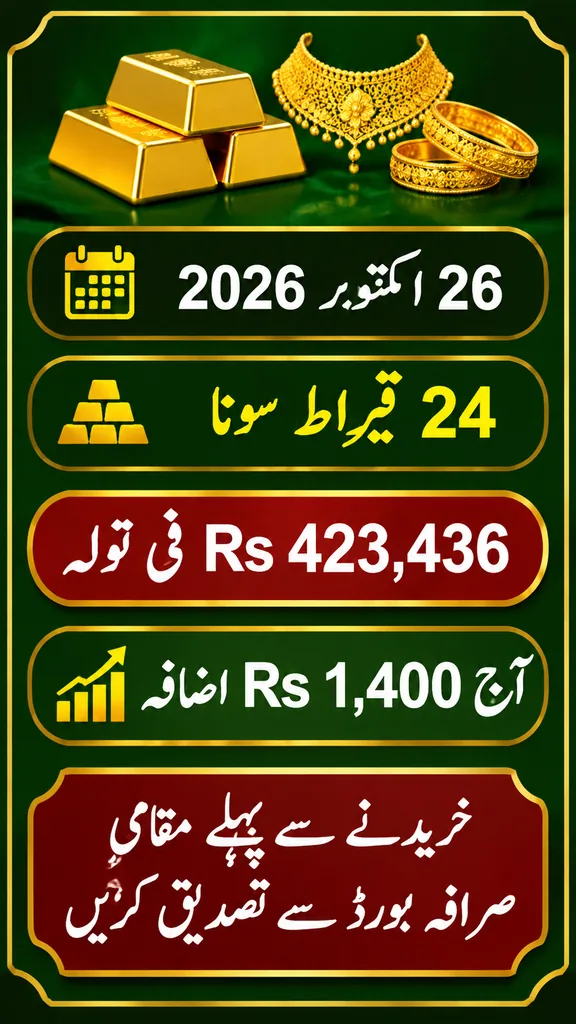 26 اکتوبر 2026

24 قیراط سونا

Rs 423,436 فی تولہ

آج Rs 1,400 اضافہ

خریدنے سے پہلے مقامی
صرافہ بورڈ سے تصدیق کریں